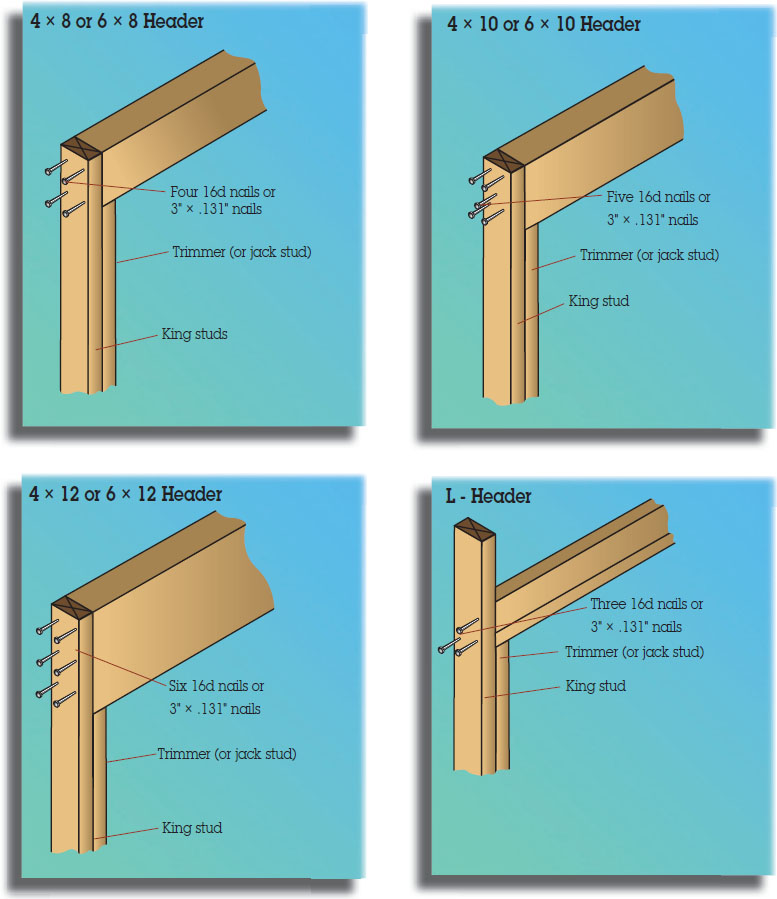 4 × 8 or 6 × 8 Header

Four 16d nails or 3" × .131" nails

Trimmer (or jack stud)

King studs

4 × 10 or 6 × 10 Header

Five 16d nails or 3" × .131" nails

Trimmer (or jack stud)

King stud

4 × 12 or 6 × 12 Header

Six 16d nails or 3" × .131" nails

Trimmer (or jack stud)

King stud

L - Header

Three 16d nails or 3" × .131" nails

Trimmer (or jack stud)

King stud