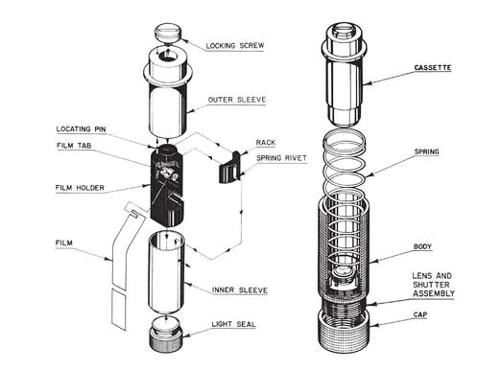 LOCKING SCREW

OUTER SLEEVE

LOCATING PIN

FILM TAB

RACK

SPRING RIVET

FILM HOLDER

FILM

INNER SLEEVE

LIGHT SEAL

CASSETTE

SPRING

BODY

LENS AND SHUTTER ASSEMBLY

CAP